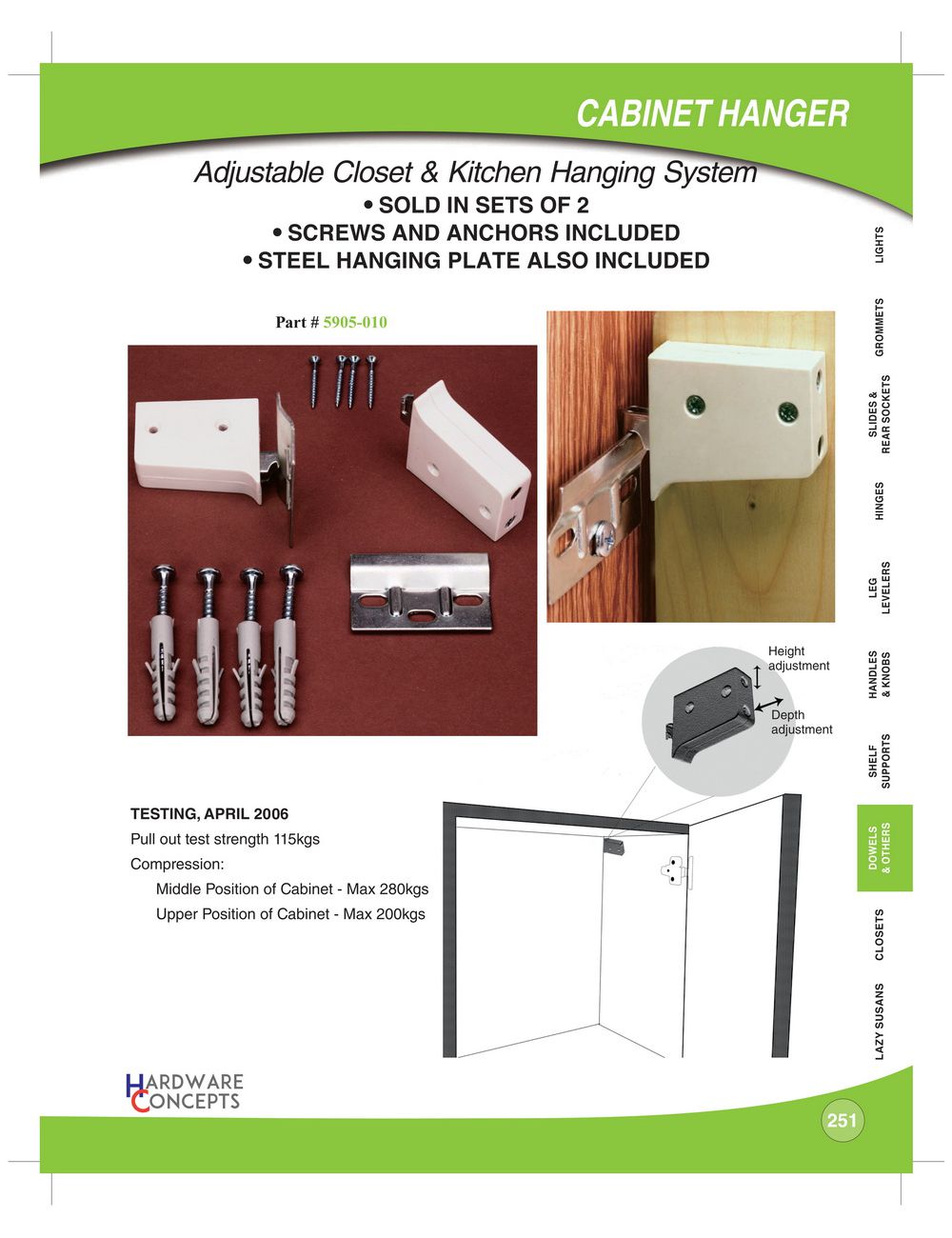 CABINET HANGER

Adjustable Closet & Kitchen Hanging System

• SOLD IN SETS OF 2
• SCREWS AND ANCHORS INCLUDED
• STEEL HANGING PLATE ALSO INCLUDED

Part # 5905-010

Height adjustment

Depth adjustment

TESTING, APRIL 2006
Pull out test strength 115kgs
Compression:
Middle Position of Cabinet - Max 280kgs
Upper Position of Cabinet - Max 200kgs

LIGHTS
GROMMETS
SLIDES & REAR SOCKETS
HINGES
LEG LEVELERS
HANDLES & KNOBS
SHELF SUPPORTS
DOWELS & OTHERS
CLOSETS
LAZY SUSANS

HARDWARE CONCEPTS

251